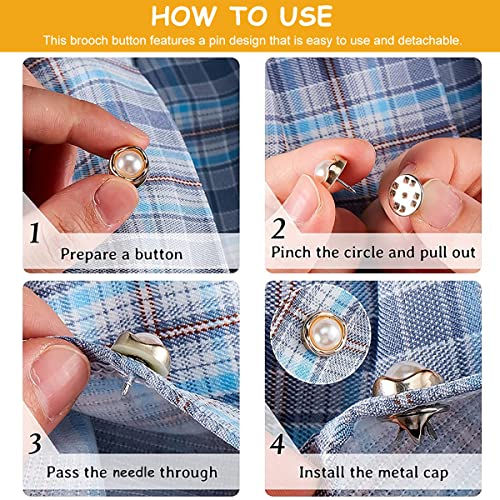 HOW TO USE

This brooch button features a pin design that is easy to use and detachable.

1 Prepare a button

2 Pinch the circle and pull out

3 Pass the needle through

4 Install the metal cap